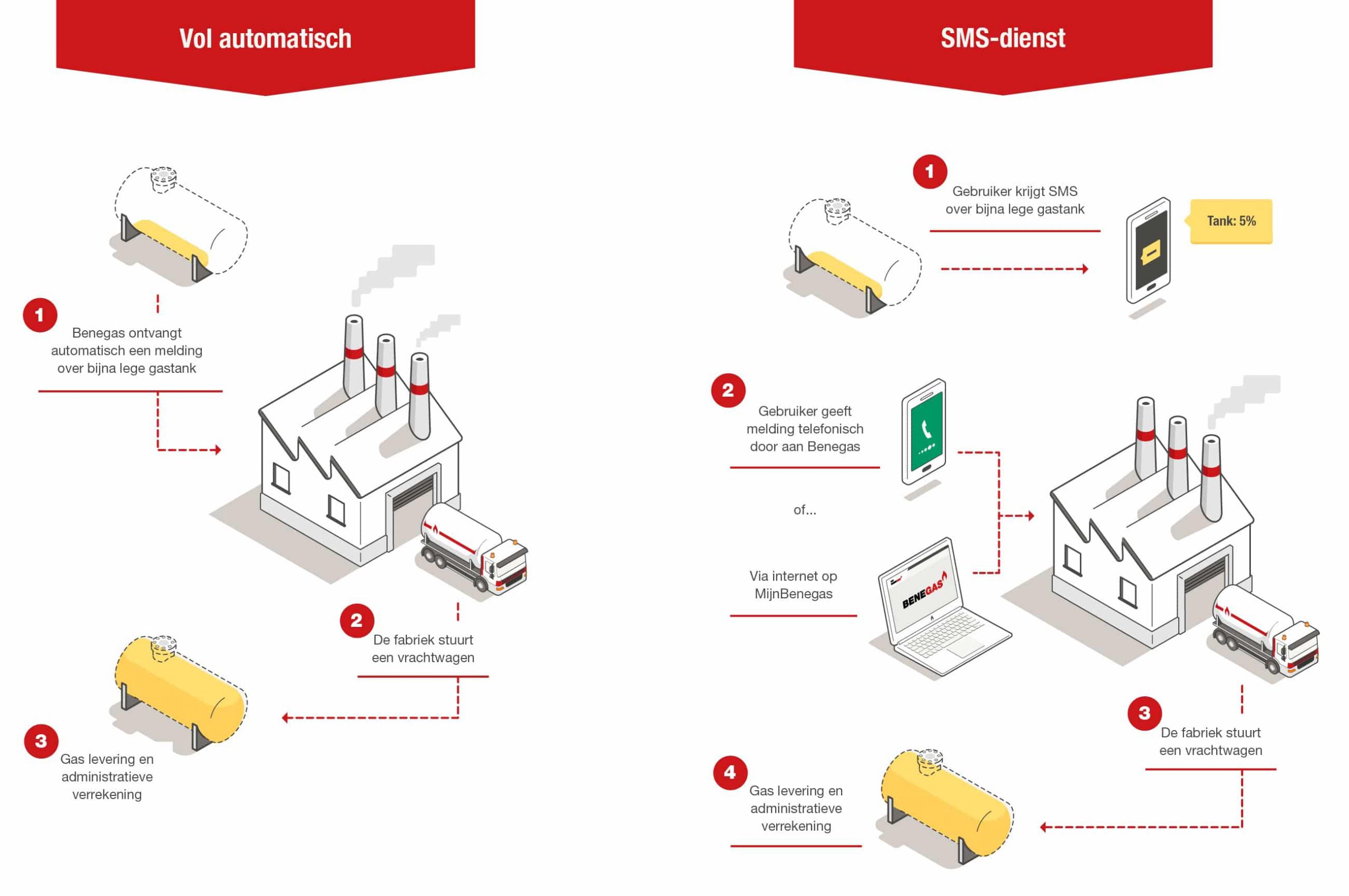 Vol automatisch

1
Benegas ontvangt automatisch een melding over bijna lege gastank

2
De fabriek stuurt een vrachtwagen

3
Gas levering en administratieve verrekening

SMS-dienst

1
Gebruiker krijgt SMS over bijna lege gastank

Tank: 5%

2
Gebruiker geeft melding telefonisch door aan Benegas

of...

Via internet op MijnBenegas

BENEGAS

3
De fabriek stuurt een vrachtwagen

4
Gas levering en administratieve verrekening